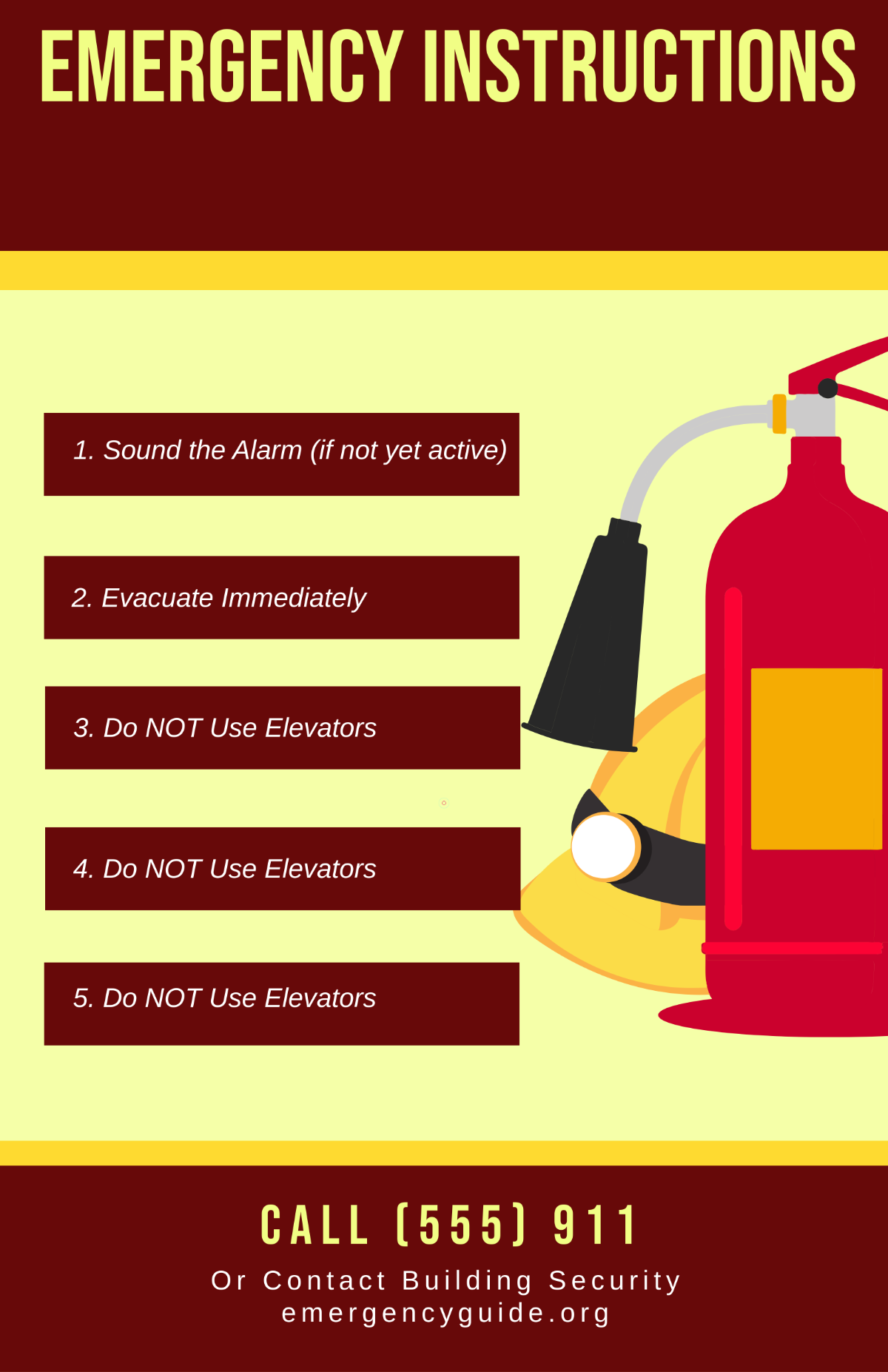 EMERGENCY INSTRUCTIONS

1. Sound the Alarm (if not yet active)

2. Evacuate Immediately

3. Do NOT Use Elevators

4. Do NOT Use Elevators

5. Do NOT Use Elevators

CALL (555) 911

Or Contact Building Security
emergencyguide.org